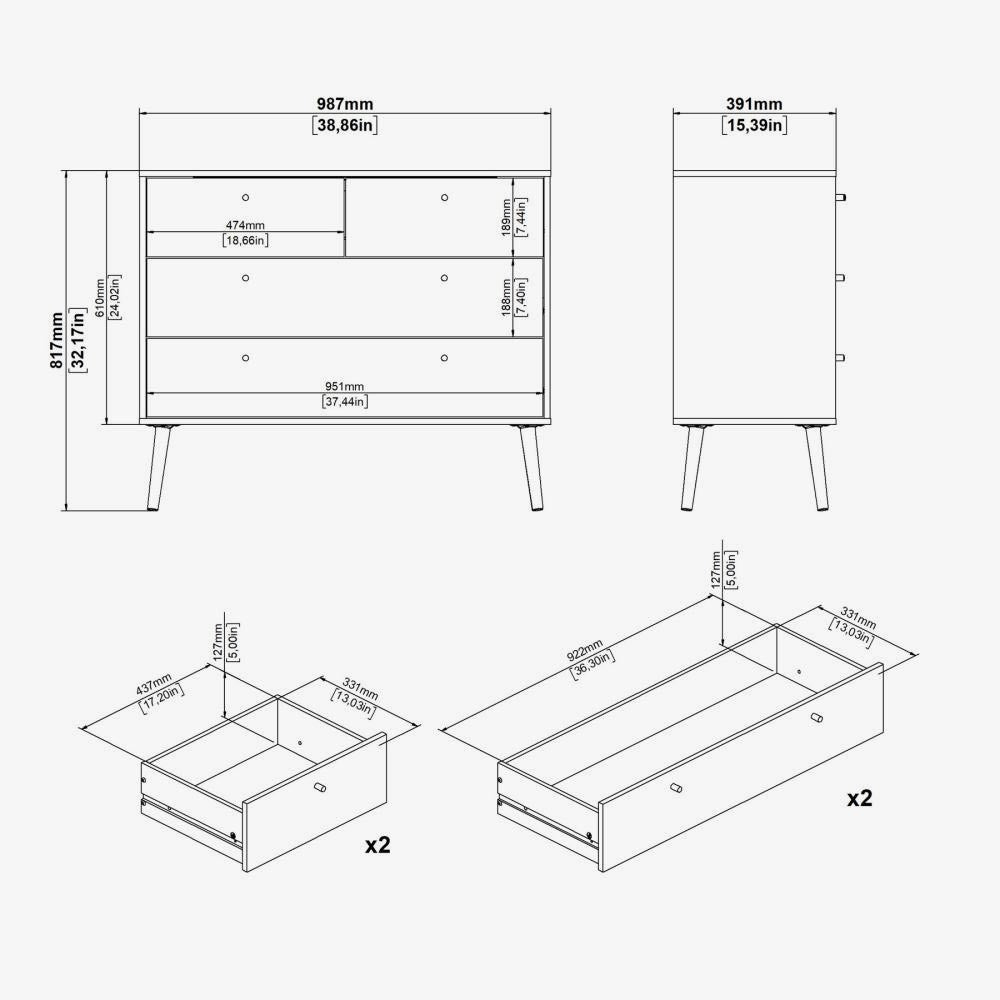 987mm
[38,86in]

391mm
[15,39in]

817mm
[32,17in]

610mm
[24,02in]

474mm
[18,66in]

189mm
[7,44in]

188mm
[7,40in]

951mm
[37,44in]

127mm
[5,00in]

437mm
[17,20in]

331mm
[13,03in]

x2

127mm
[5,00in]

922mm
[36,30in]

331mm
[13,03in]

x2